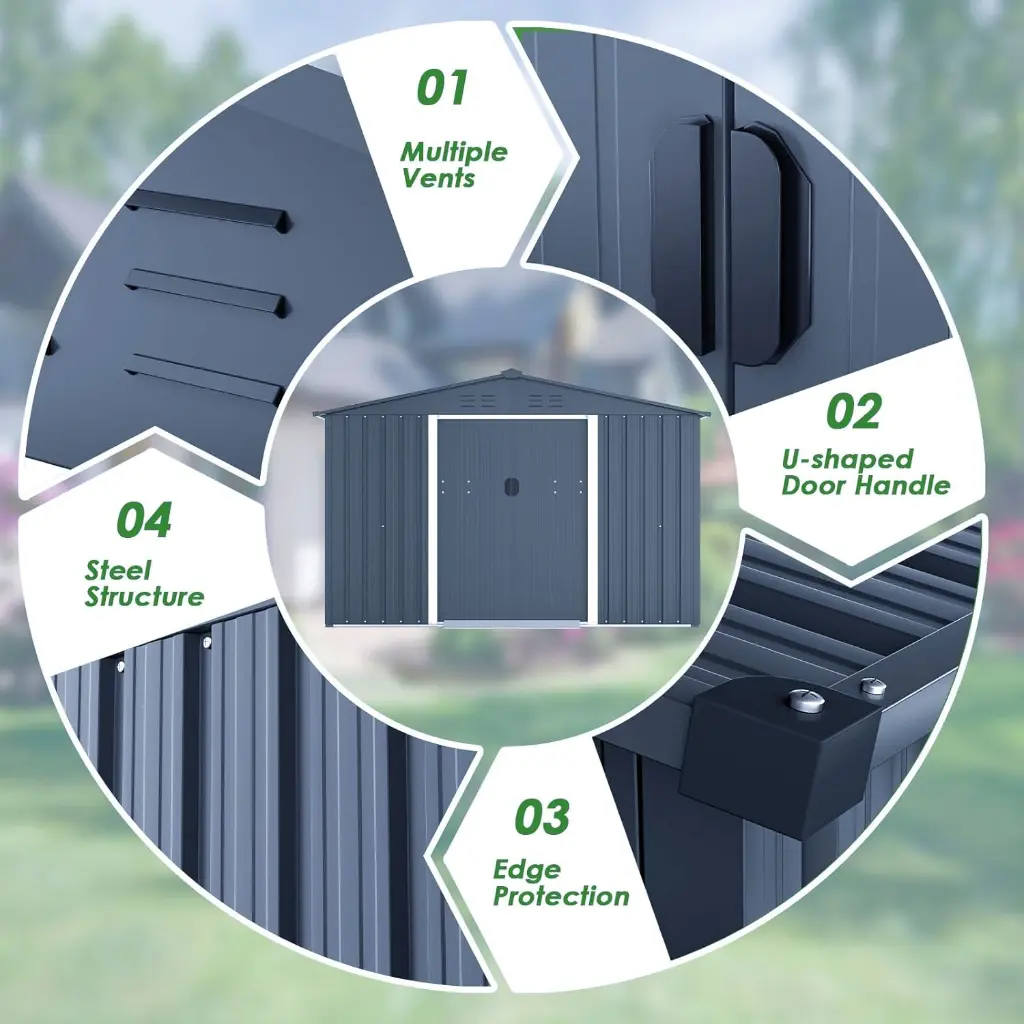 01
Multiple Vents

02
U-shaped Door Handle

03
Edge Protection

04
Steel Structure